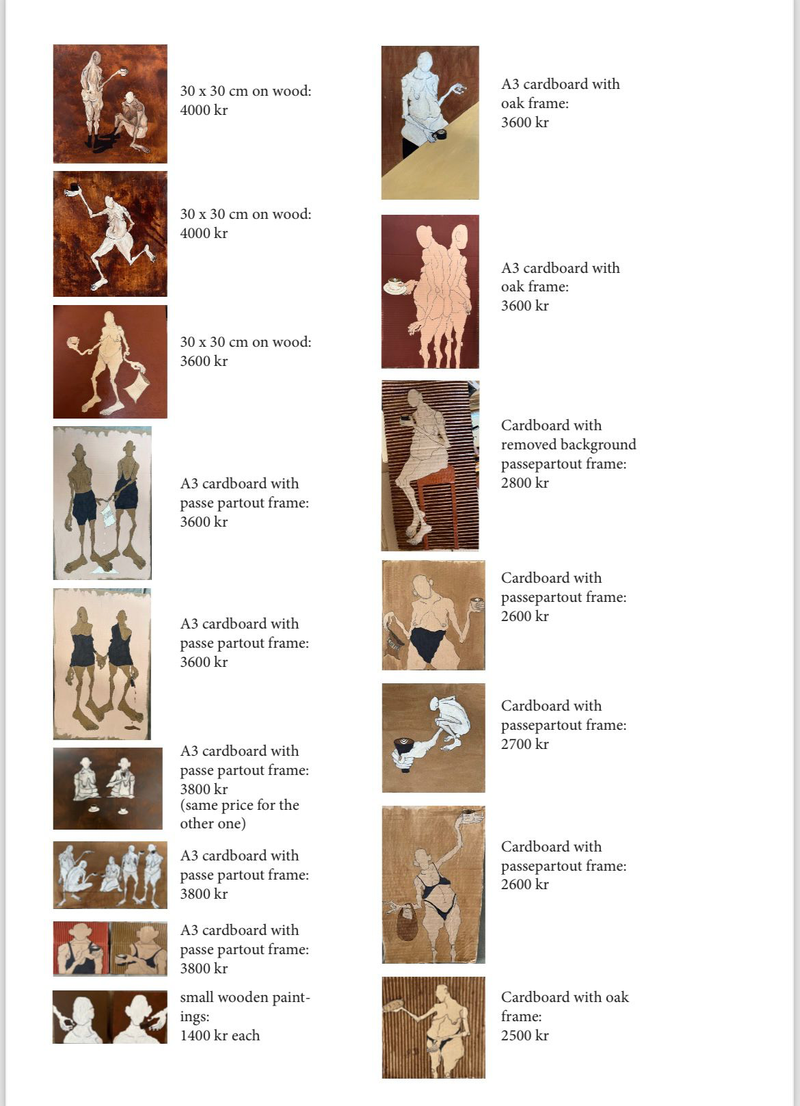 30 x 30 cm on wood:
4000 kr

30 x 30 cm on wood:
4000 kr

30 x 30 cm on wood:
3600 kr

A3 cardboard with passe partout frame:
3600 kr

A3 cardboard with passe partout frame:
3600 kr

A3 cardboard with passe partout frame:
3800 kr
(same price for the other one)

A3 cardboard with passe partout frame:
3800 kr

A3 cardboard with passe partout frame:
3800 kr

small wooden paintings:
1400 kr each

A3 cardboard with oak frame:
3600 kr

A3 cardboard with oak frame:
3600 kr

Cardboard with removed background passepartout frame:
2800 kr

Cardboard with passepartout frame:
2600 kr

Cardboard with passepartout frame:
2700 kr

Cardboard with passepartout frame:
2600 kr

Cardboard with oak frame:
2500 kr